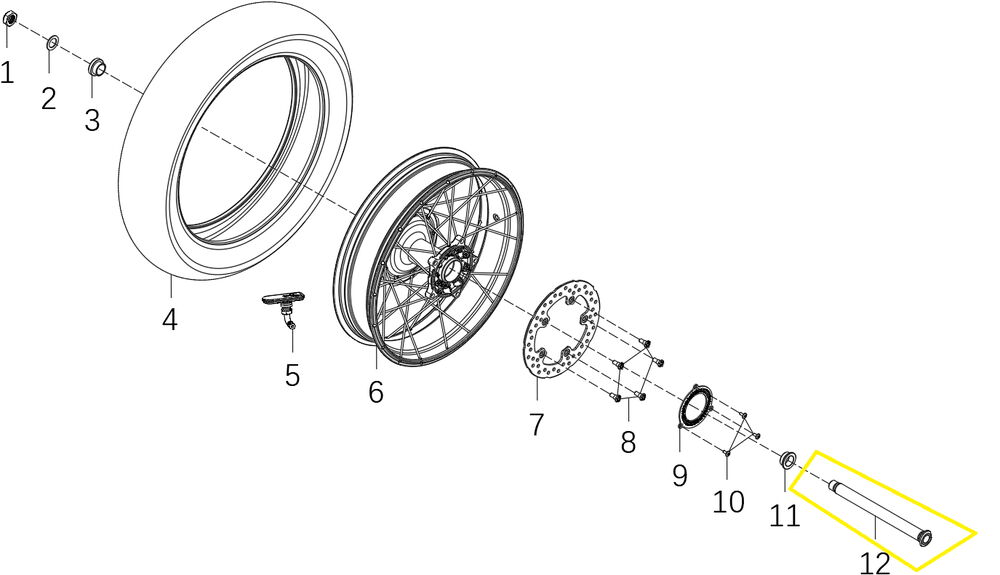 1
2
3
4
5
6
7
8
9
10
11
12