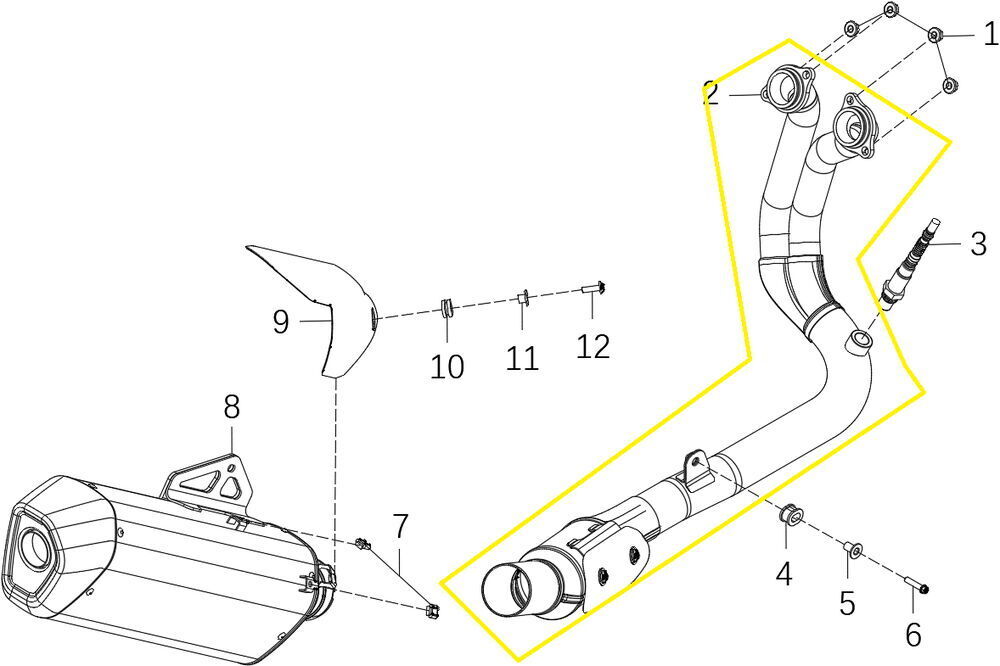 1
2
3
9
10
11
12
8
7
4
5
6