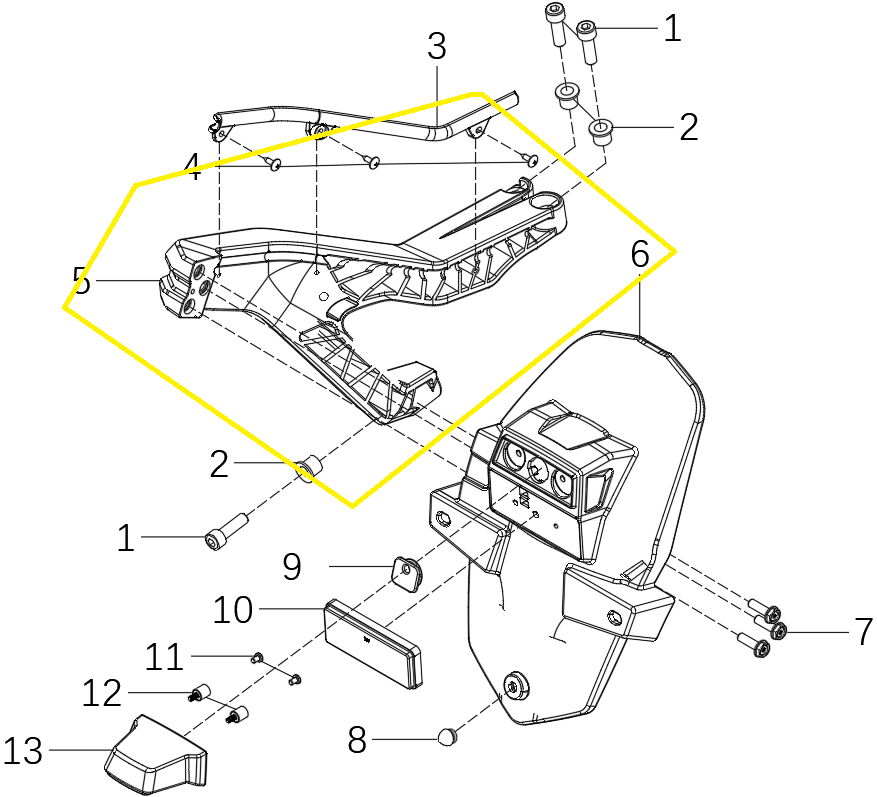 1
3
2
4
5
6
2
1
9
10
7
11
12
8
13