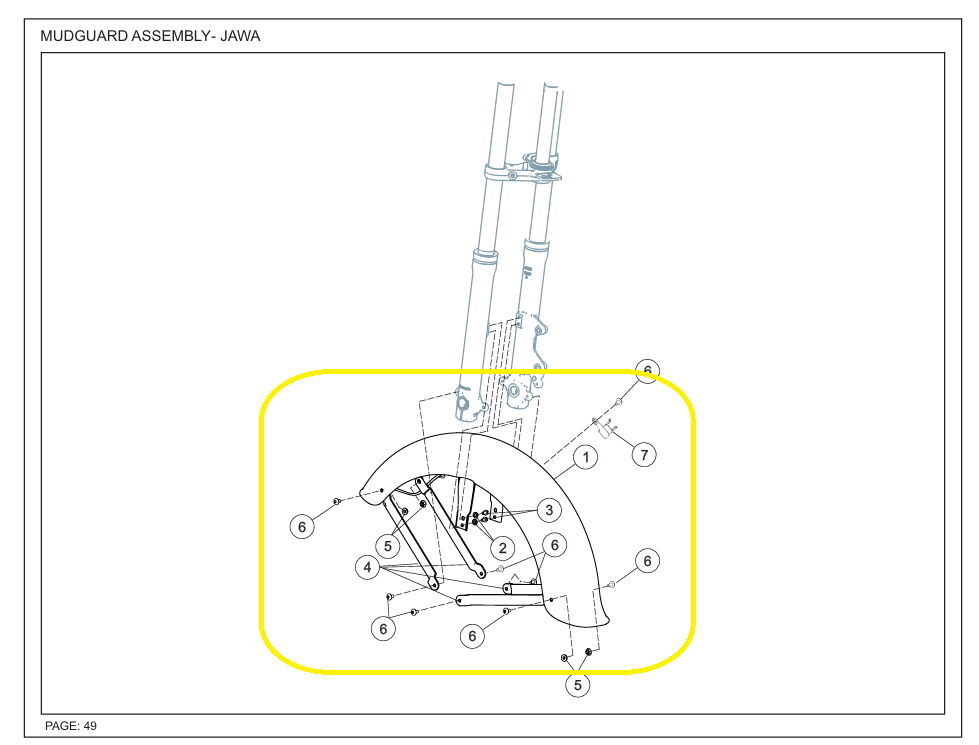 MUDGUARD ASSEMBLY- JAWA

6
7
1
6
3
5
2
6
4
6
6
6
5

PAGE: 49