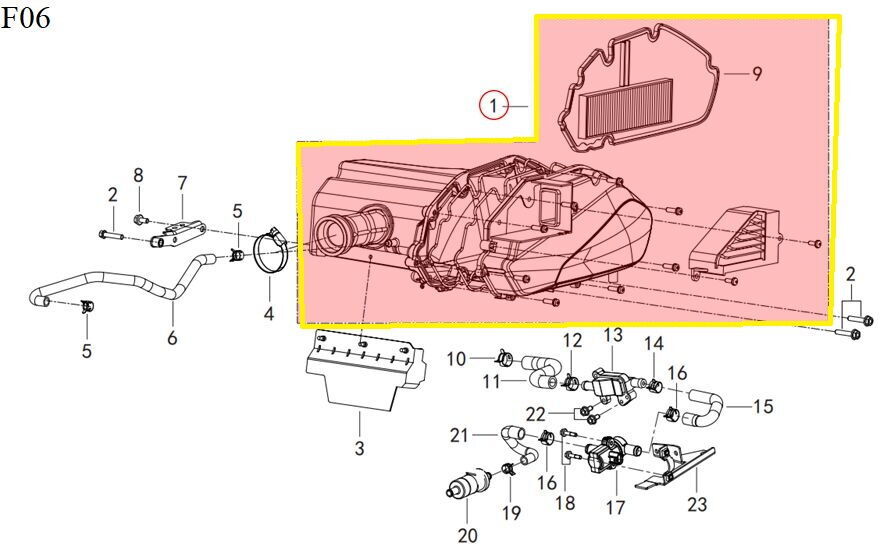 F06

1
9
2
8
7
5
4
6
5
2
3
10
11
12
13
14
16
15
22
21
16
18
17
23
19
20