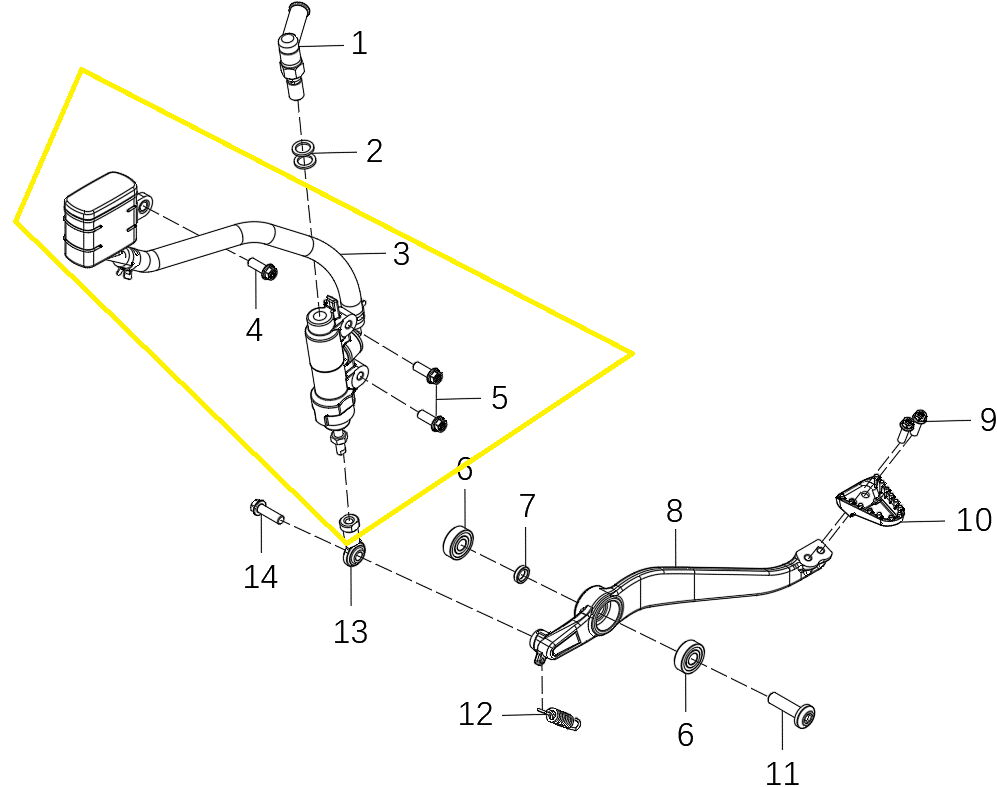 1
2
3
4
5
9
6
7
8
10
14
13
12
6
11