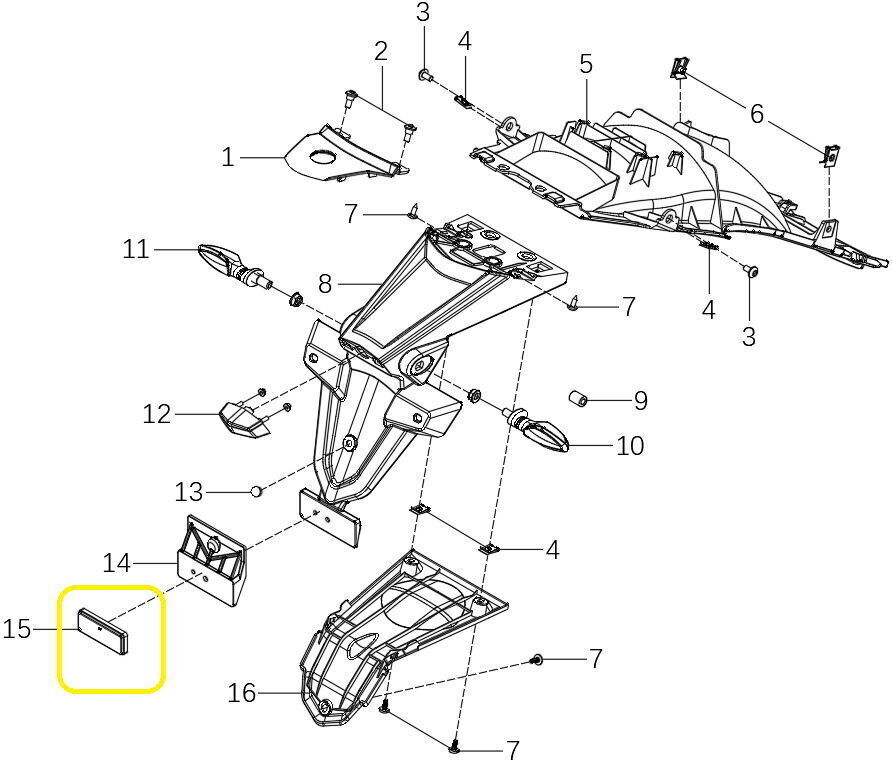 3
2
4
5
6
1
7
11
8
7
4
3
9
12
10
13
4
14
15
7
16
7