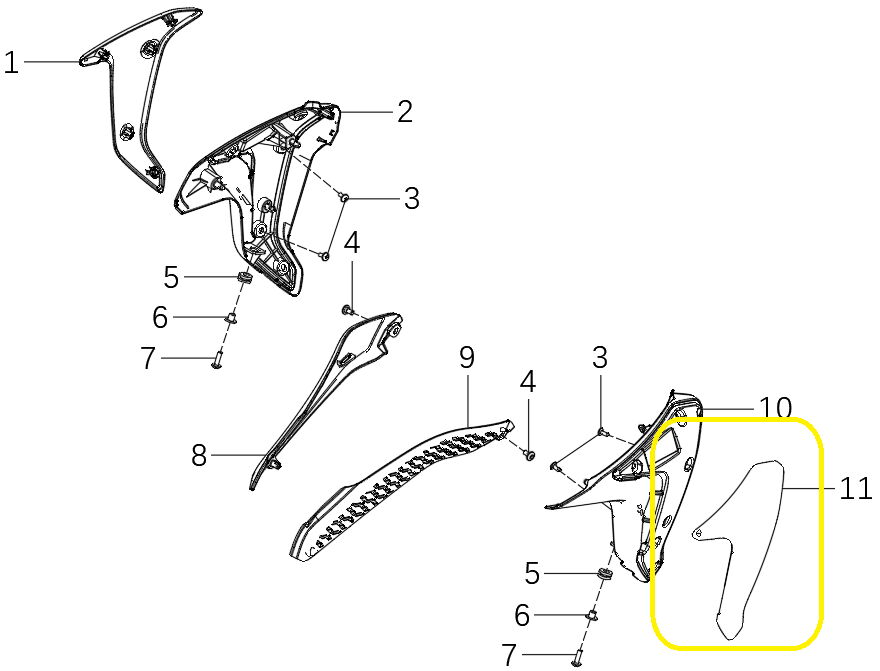 1
2
3
4
5
6
7
8
9
4
3
10
11
5
6
7