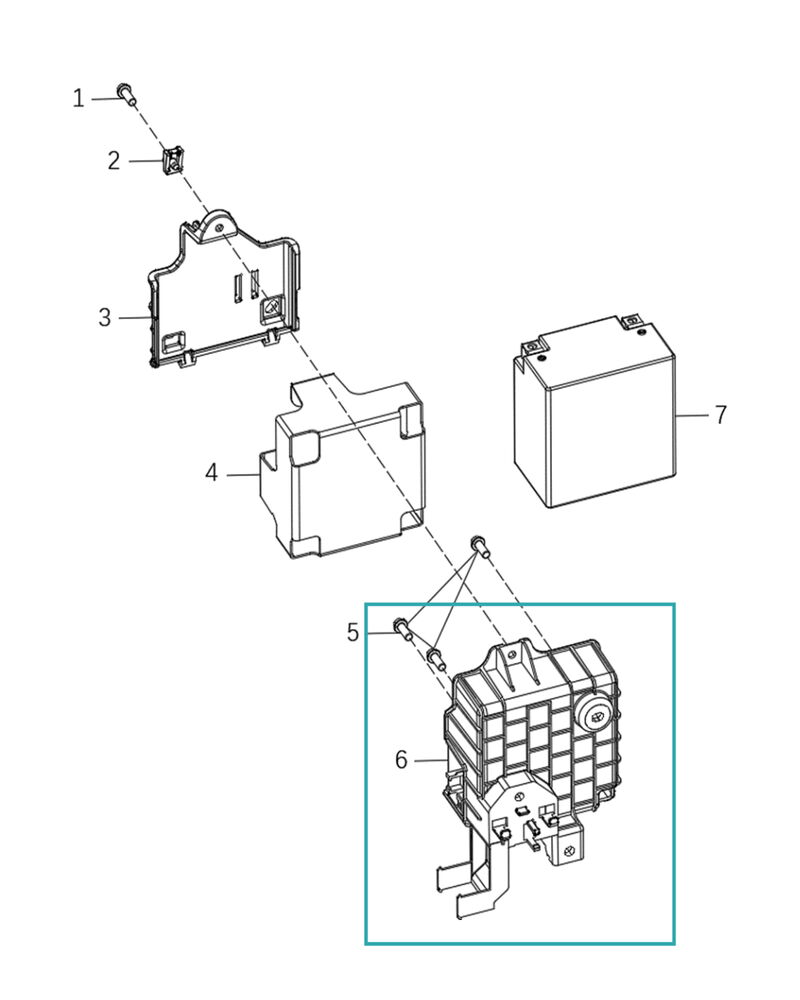 1
2
3
4
7
5
6