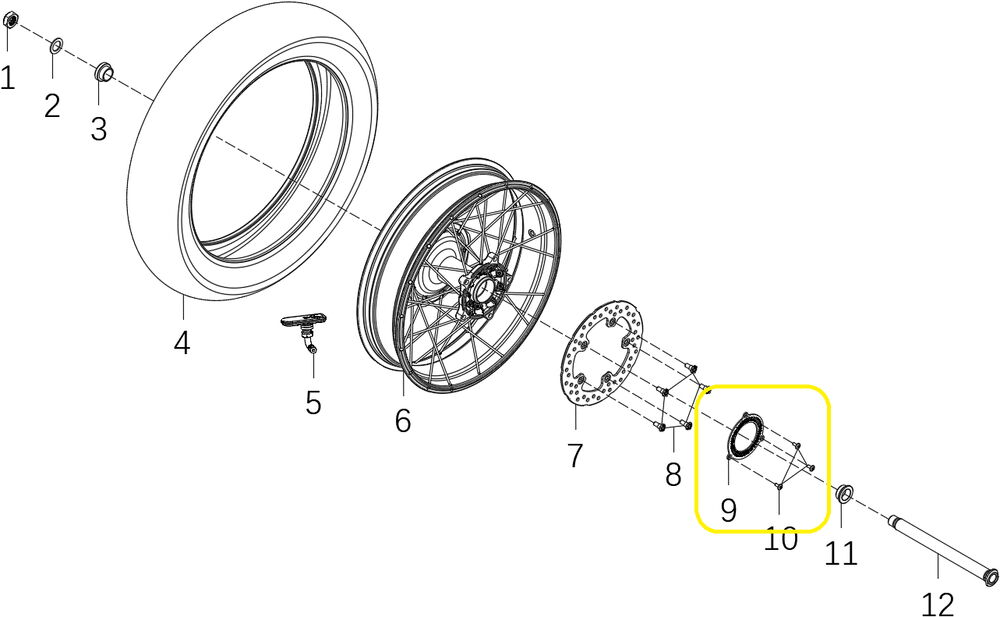 1
2
3
4
5
6
7
8
9
10
11
12