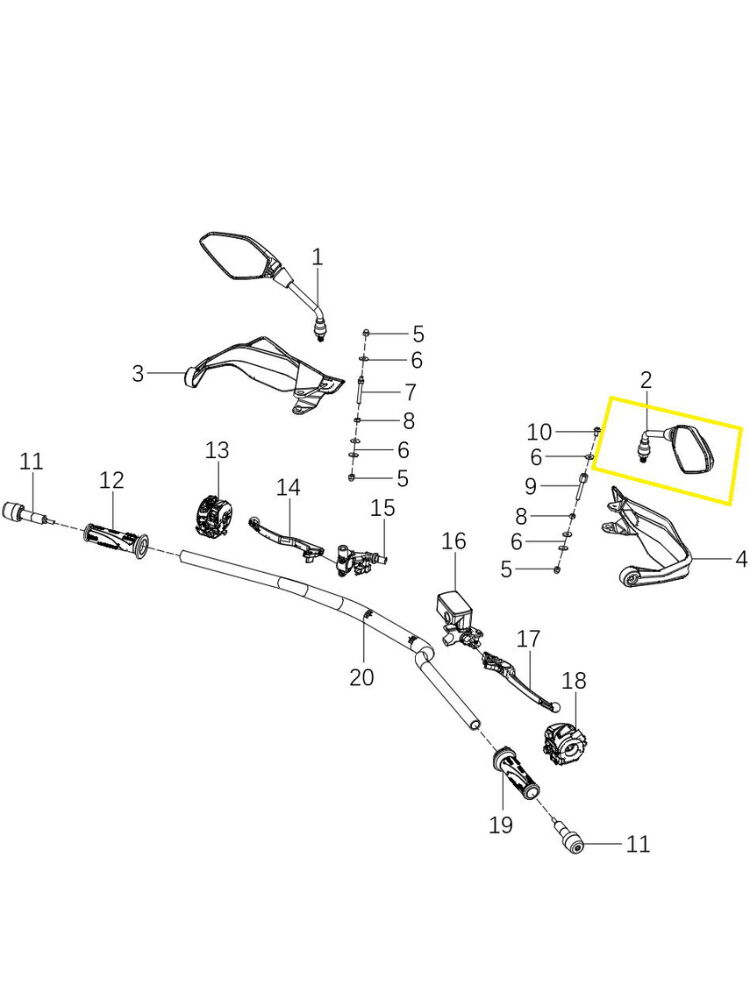 1
5
6
3
7
8
6
5
2
10
6
9
8
6
5
4
11
12
13
14
15
16
17
18
20
19
11