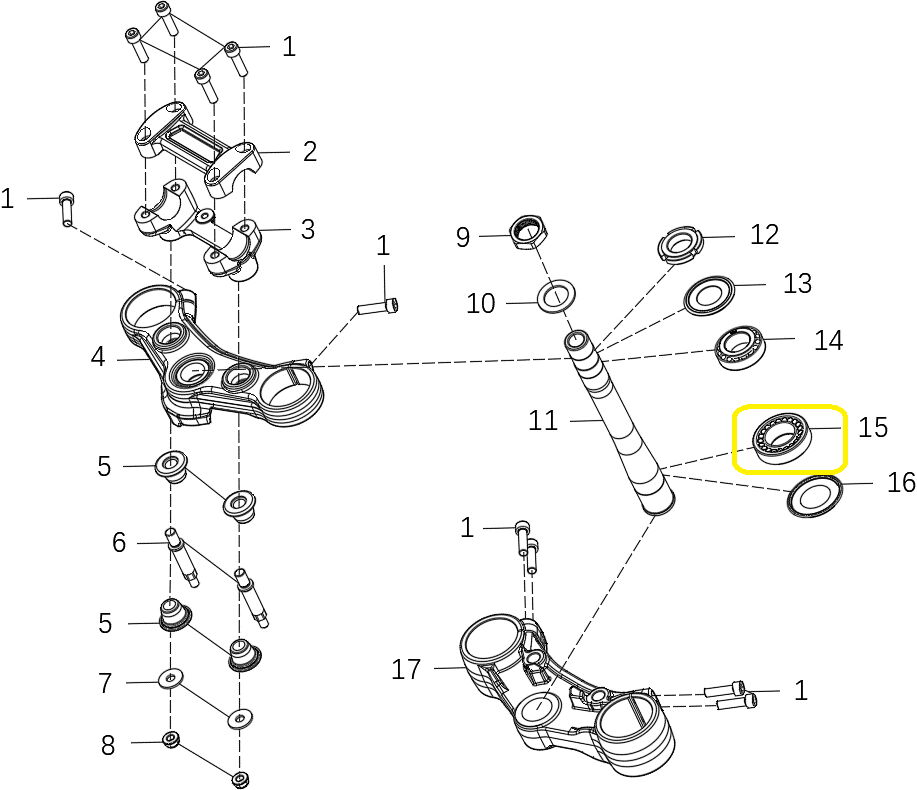 1
2
1
3
1
9
12
10
13
4
14
11
15
5
16
6
1
5
17
7
1
8