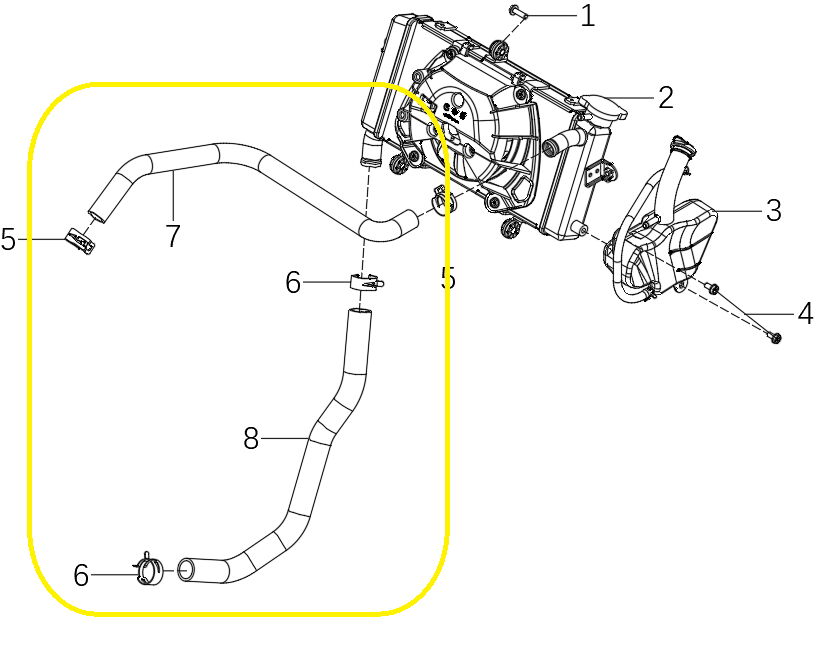 1
2
3
4
5
7
6
5
8
6