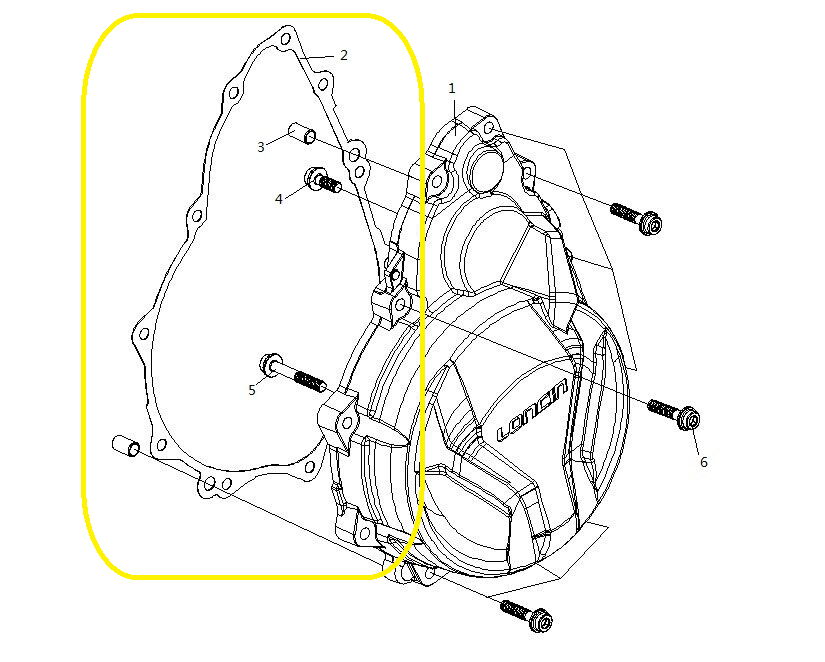 2
1
3
4
5
LONCIN
6