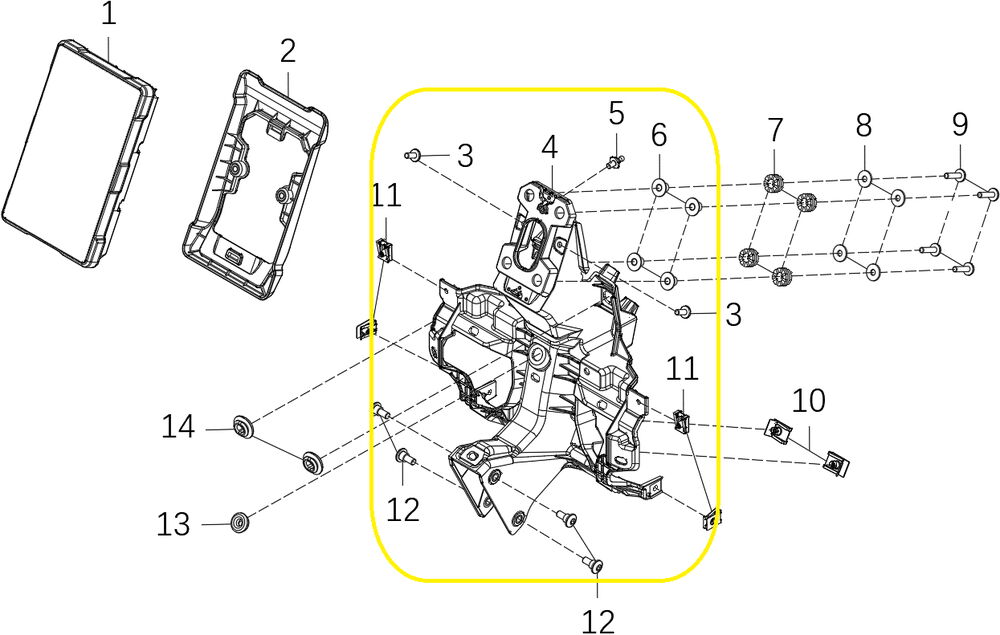 1
2
3
4
5
6
7
8
9
11
3
11
10
14
12
13
12