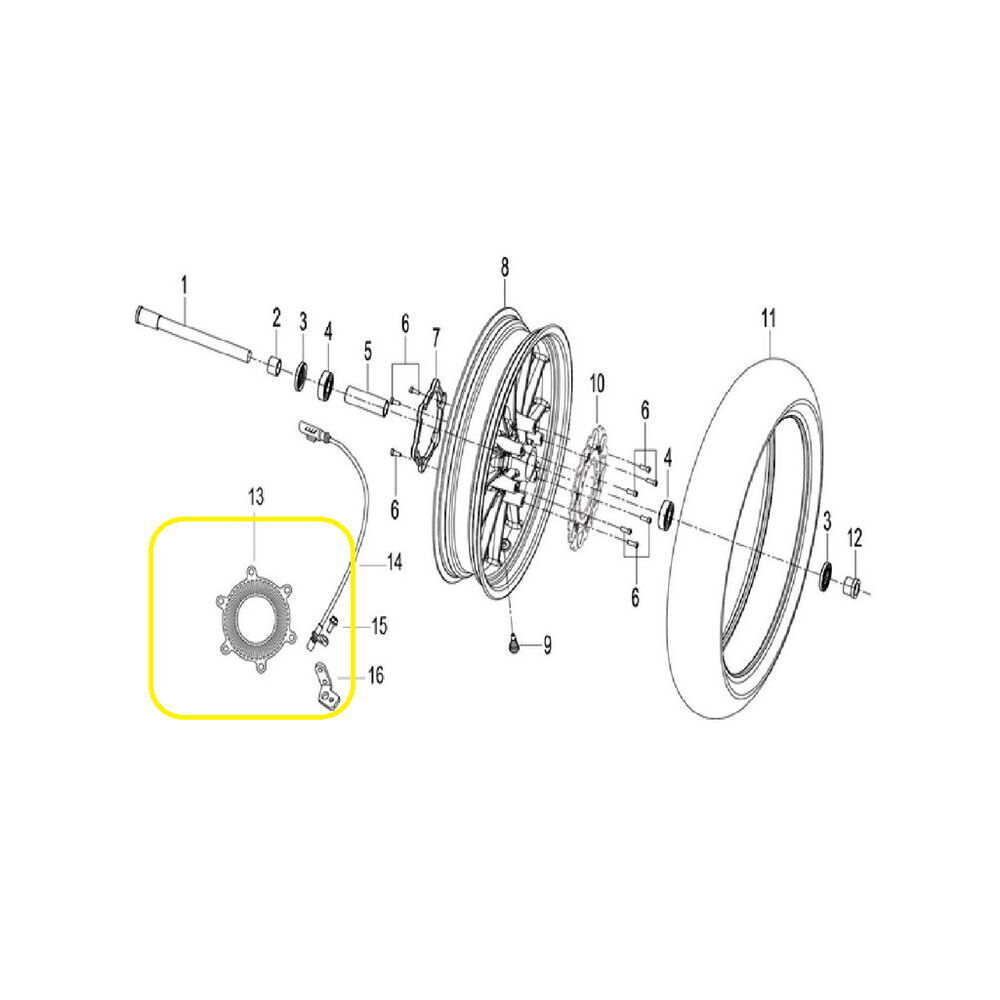 1
2
3
4
5
6
7
8
10
11
6
4
6
13
14
15
16
9
6
3
12