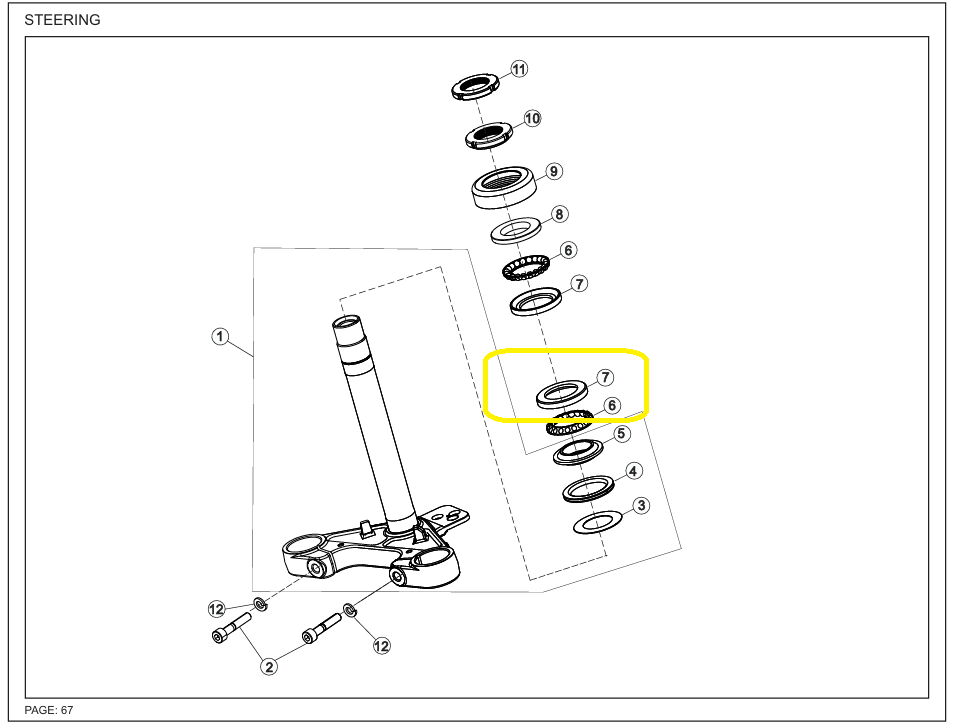 STEERING

11
10
9
8
6
7
1
7
6
5
4
3
12
12
2

PAGE: 67