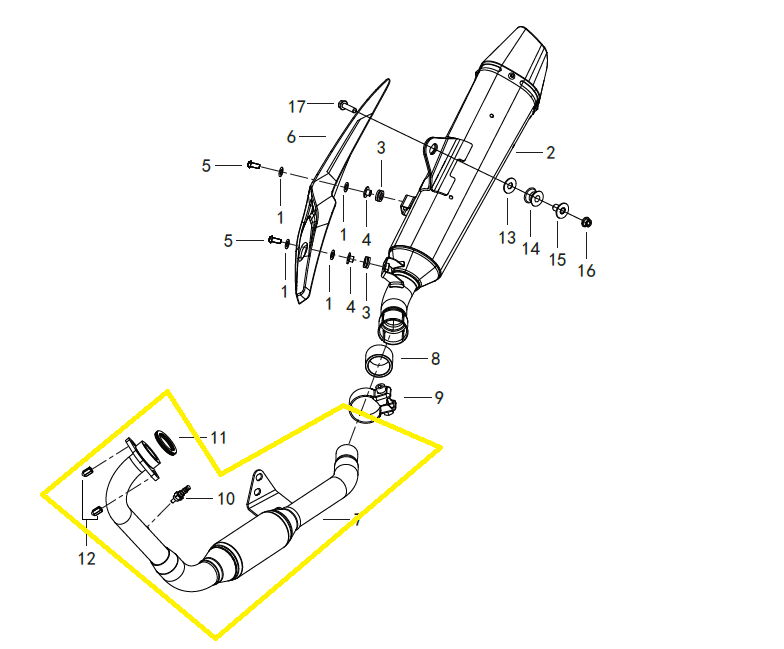 17
6
3
2
5
1
1
4
13
14
15
16
5
1
1
4
3
8
9
11
10
7
12