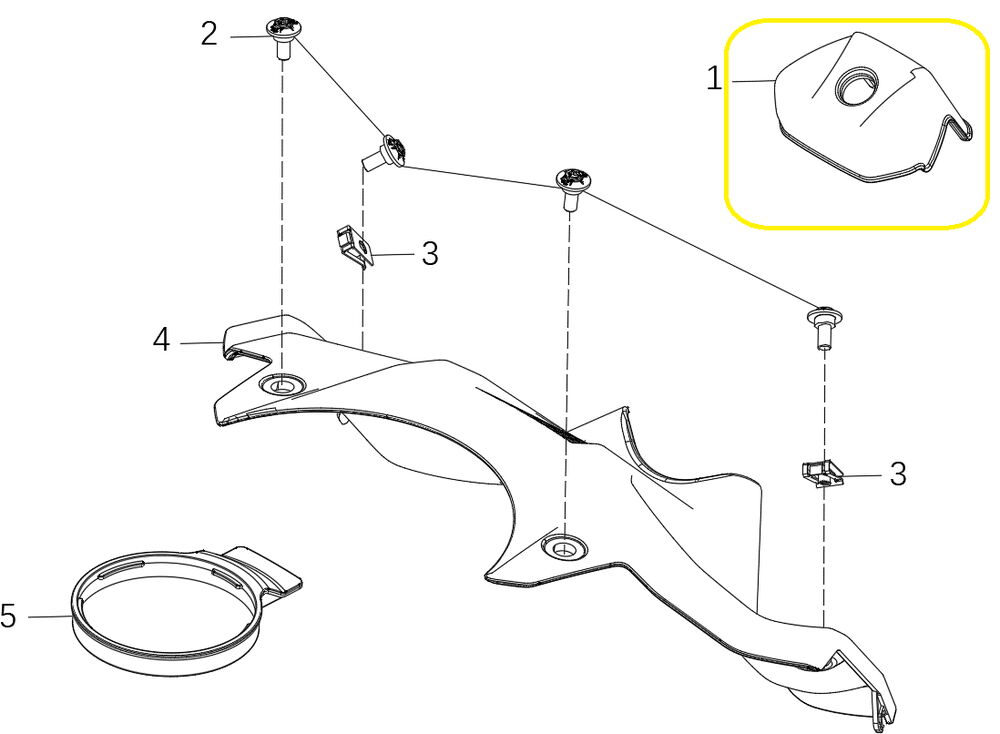 2
1
3
4
3
5