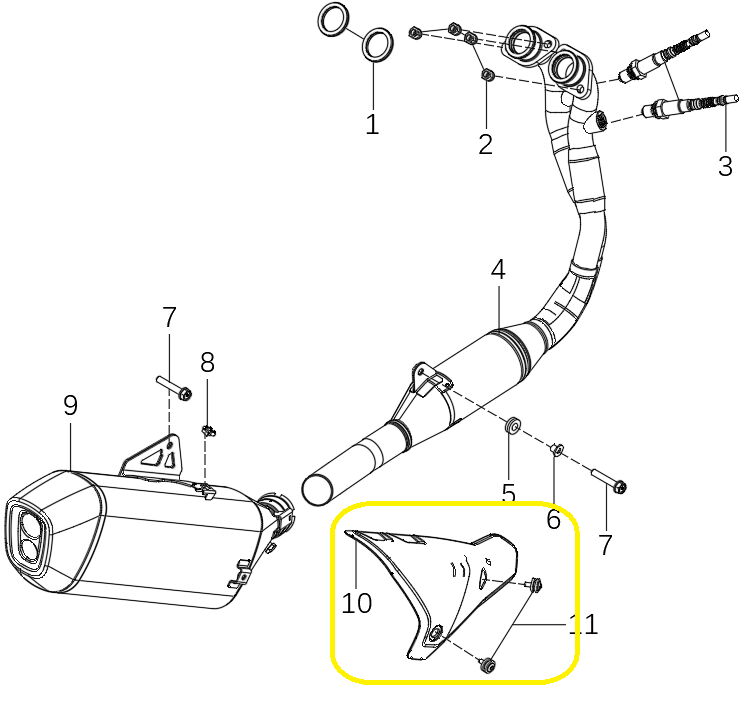 1
2
3
4
7
8
9
5
6
7
10
11