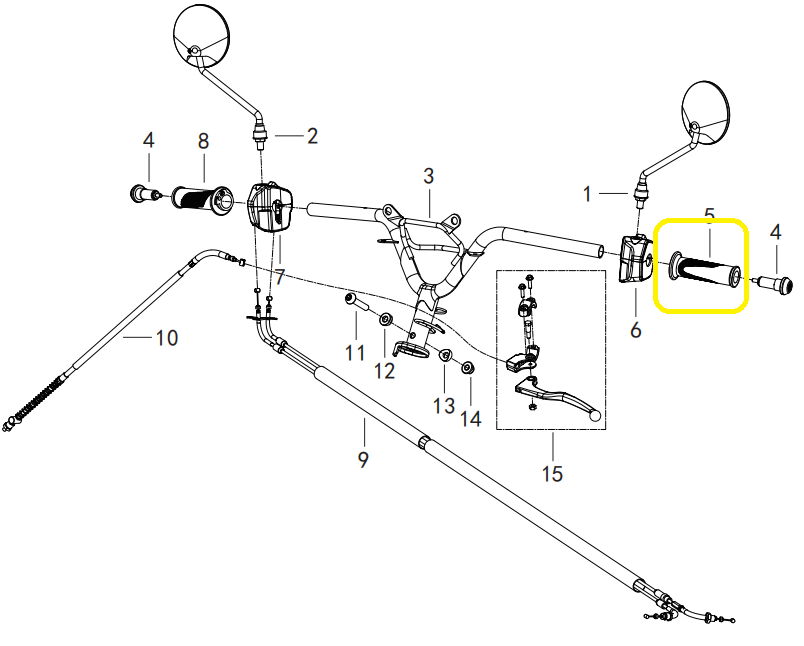 4
8
2
3
1
5
4
7
6
10
11
12
13
14
9
15