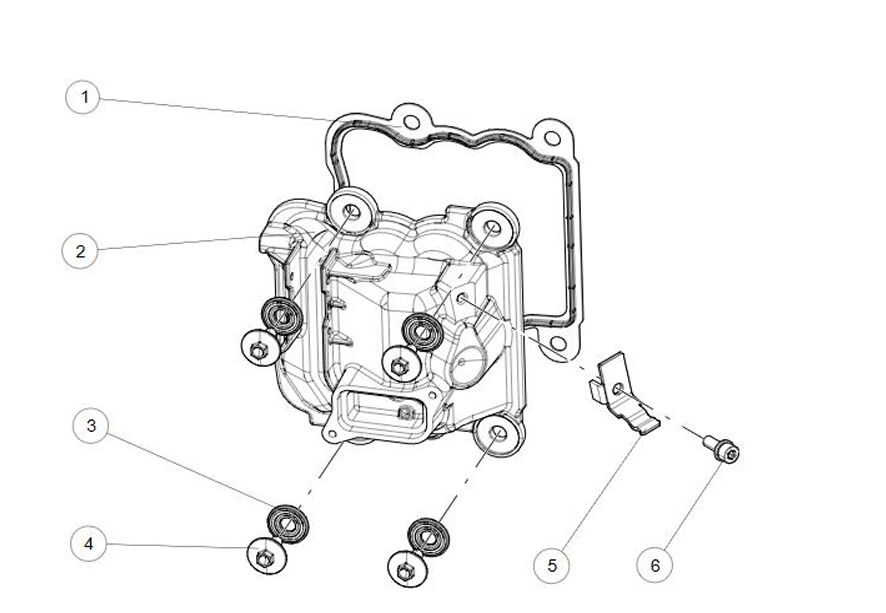 1
2
3
4
5
6