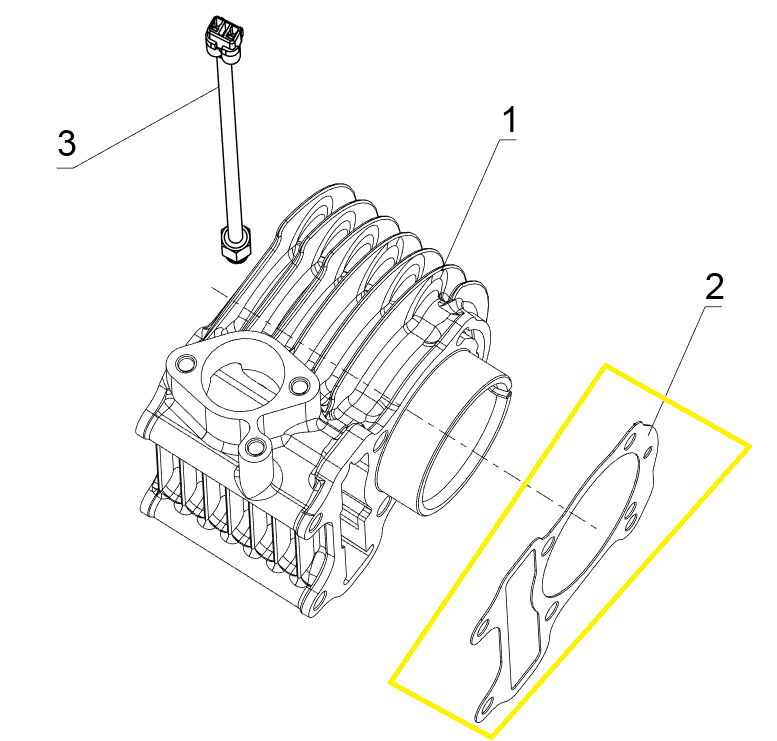 3
1
2