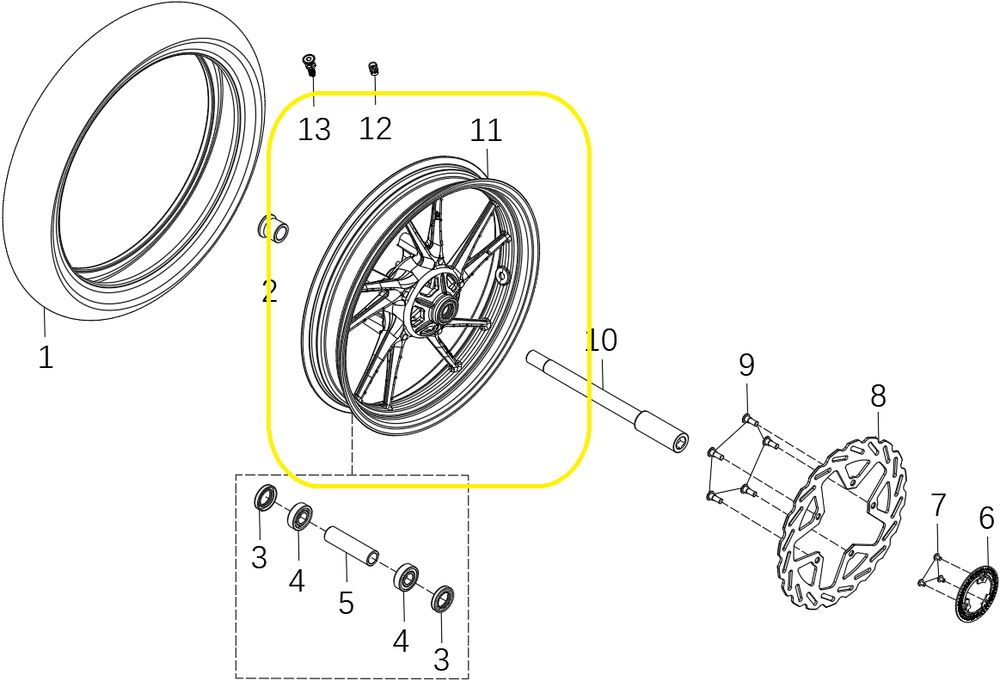 13
12
11
2
1
10
9
8
7
6
3
4
5
4
3