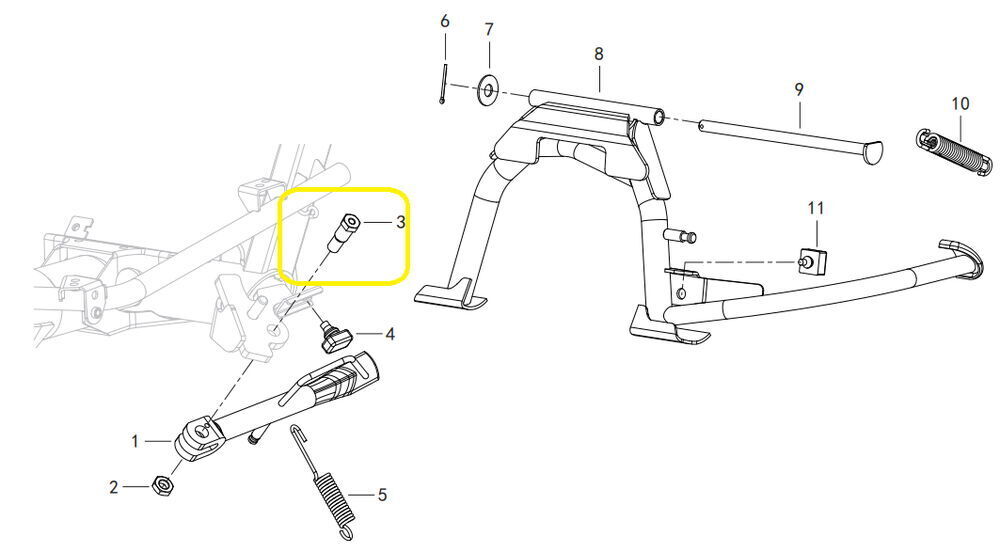 6
7
8
9
10
3
11
4
1
2
5