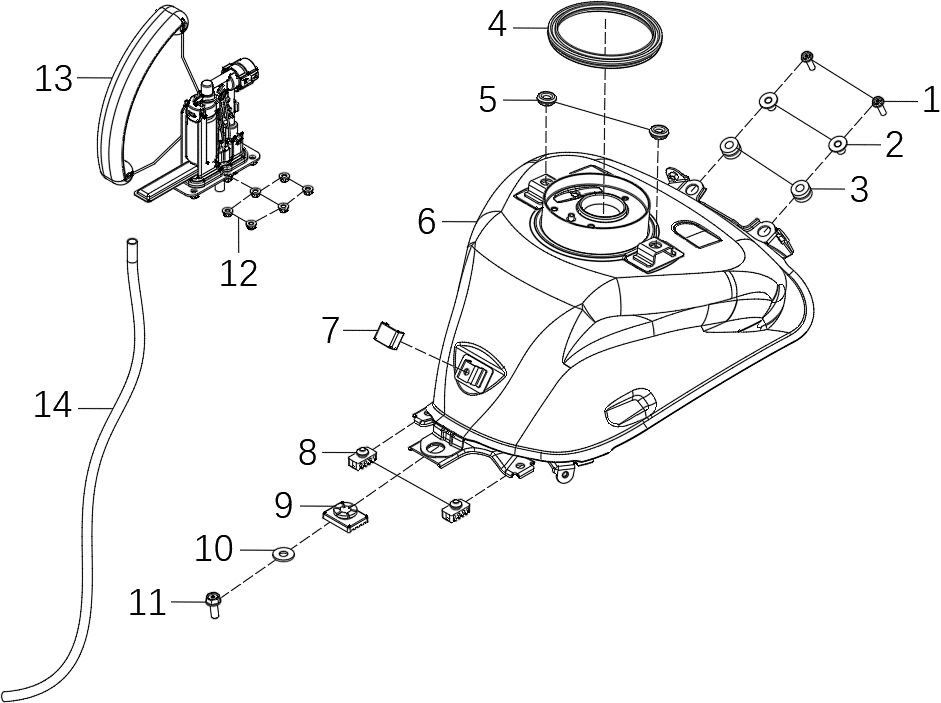 13
4
5
1
2
3
6
12
7
14
8
9
10
11