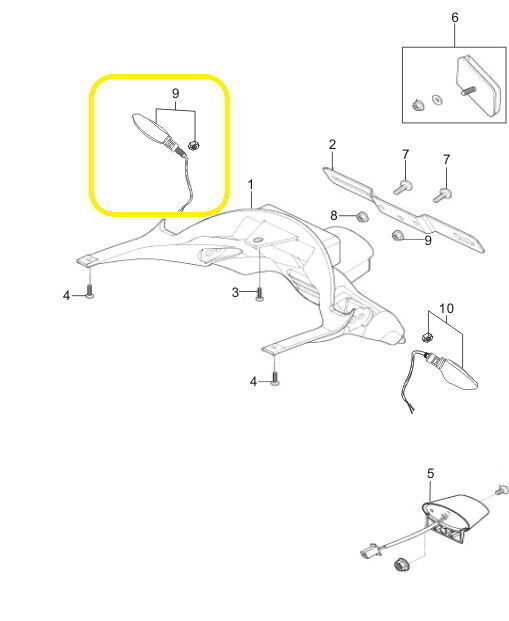 6
9
2
7
7
1
8
9
4
3
10
4
5