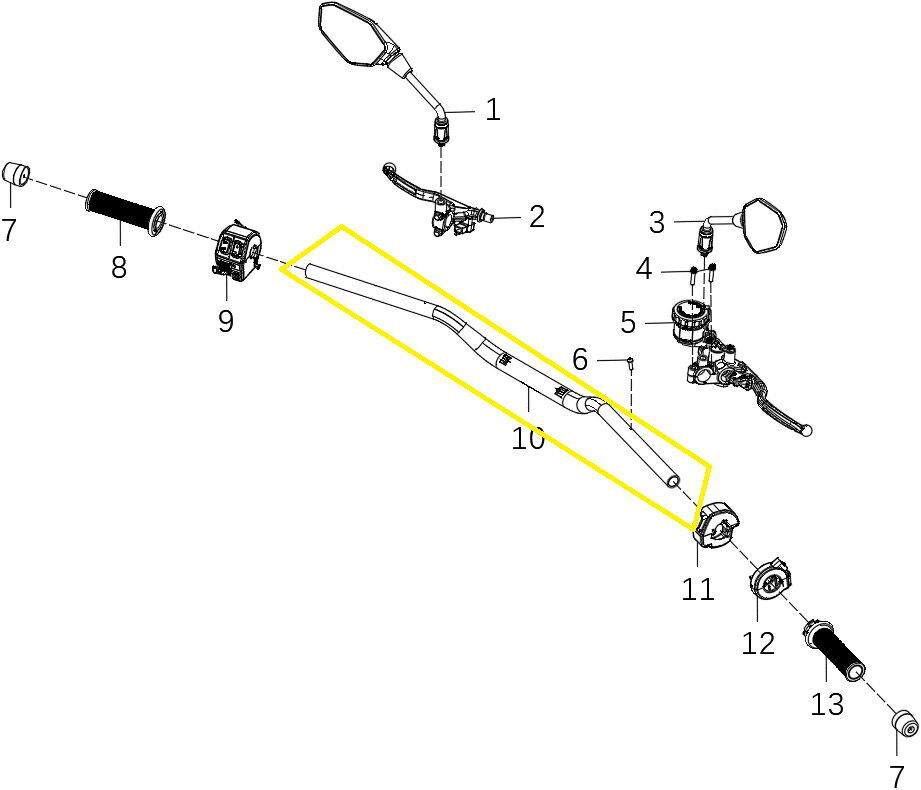 1
2
3
4
5
6
7
8
9
10
11
12
13
7