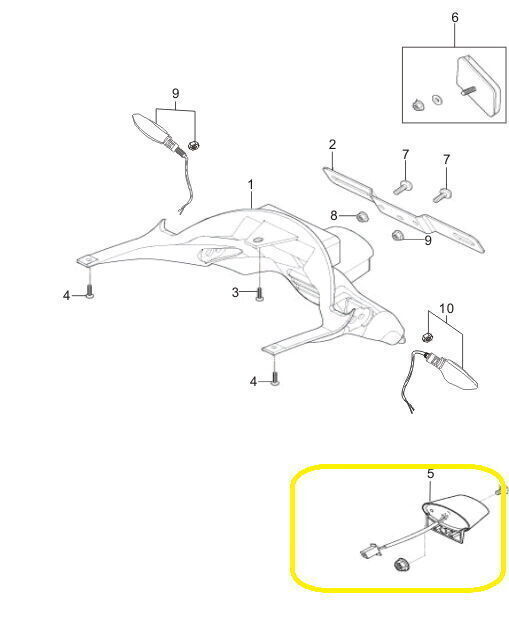 6
9
2
7
7
1
8
9
4
3
10
4
5