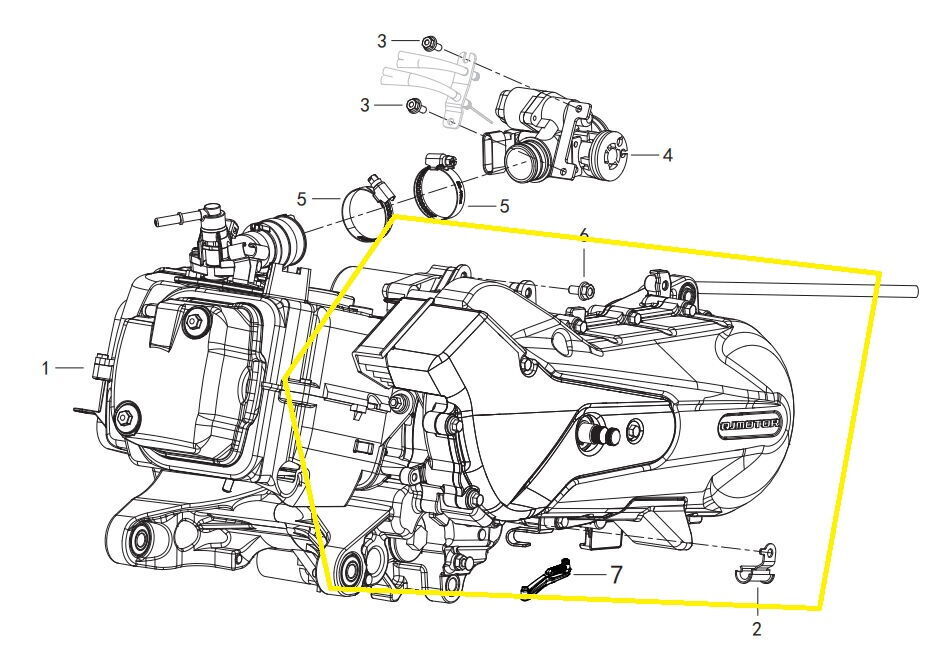 3
3
4
5
5
6
1
QJMOTOR
7
2