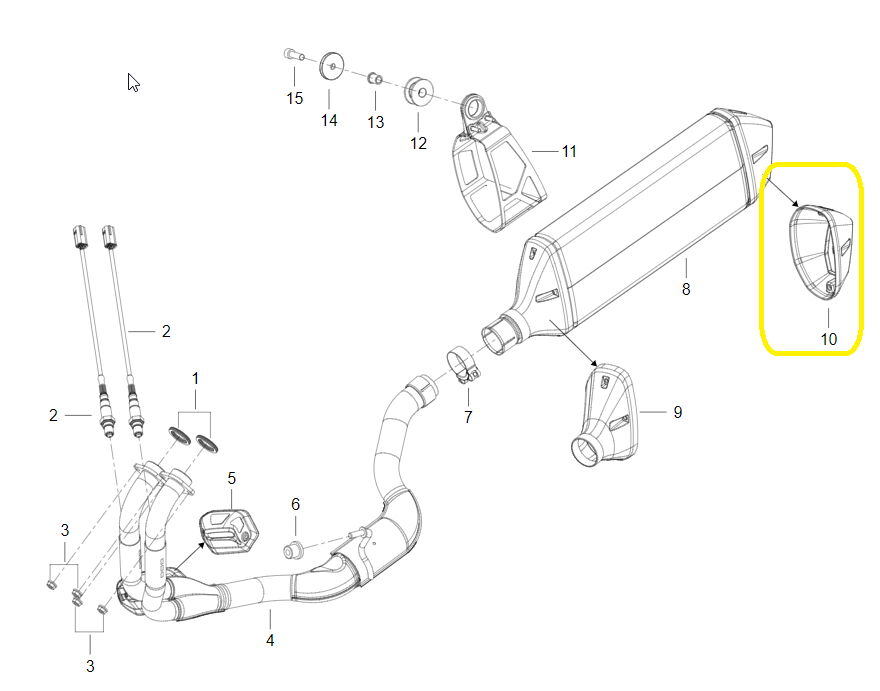 15
14
13
12
11
8
10
2
1
2
7
9
5
6
3
4
3