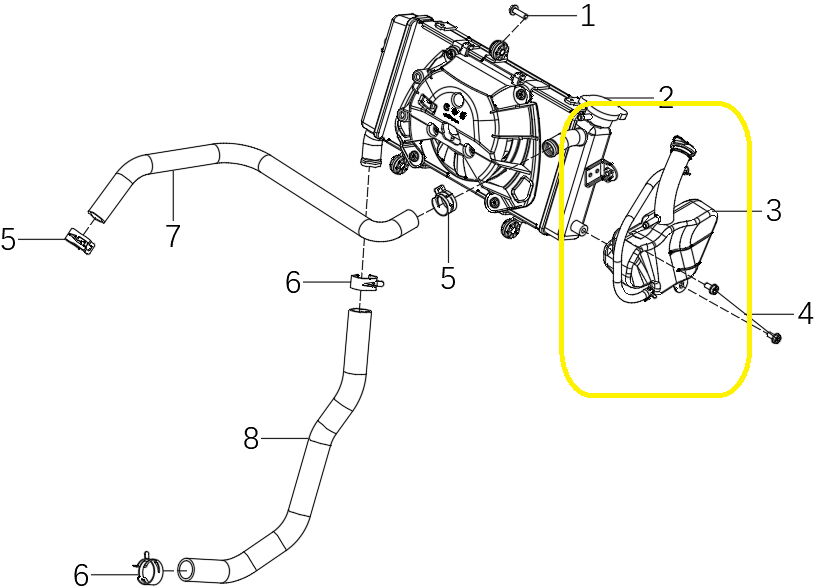 1
2
3
4
5
7
5
6
8
6