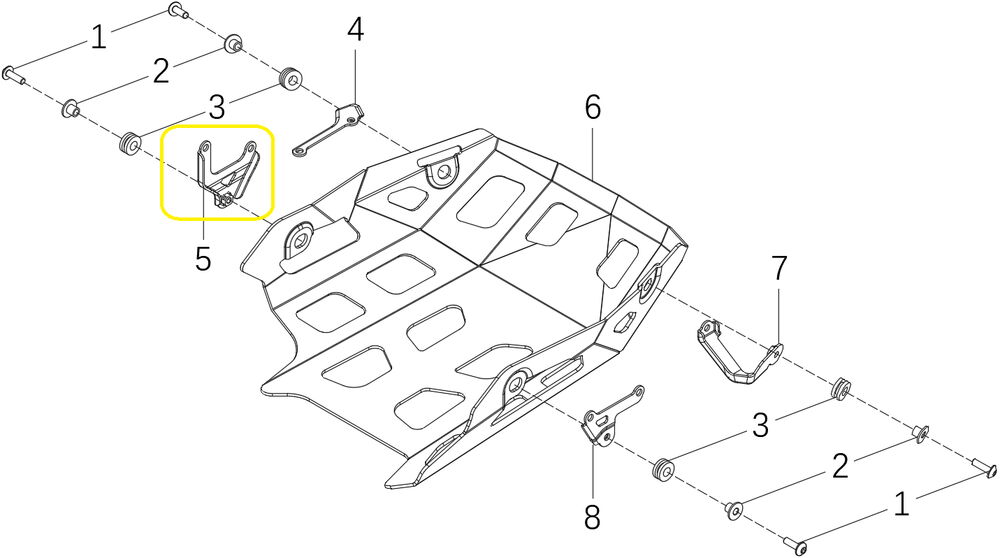 1
2
3
4
5
6
7
3
2
1
8