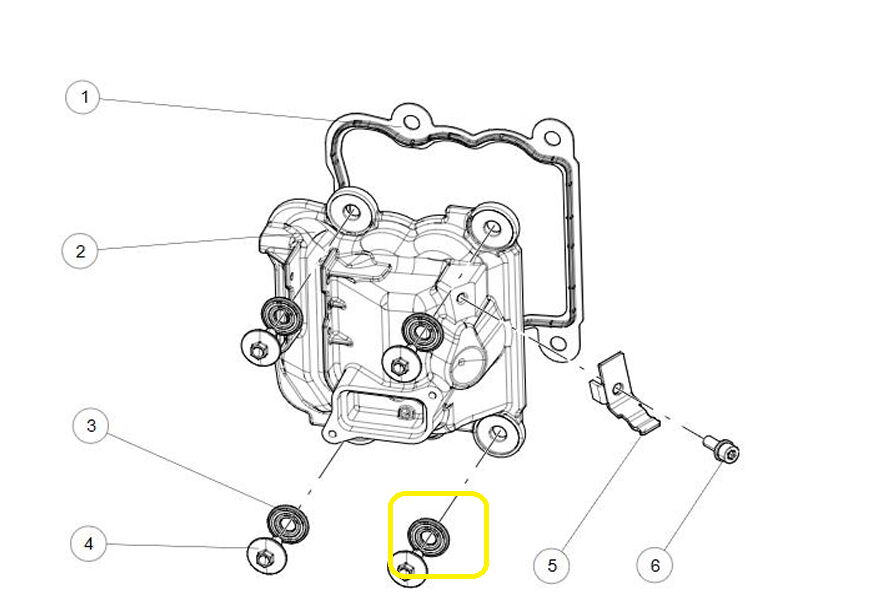 1
2
3
4
5
6