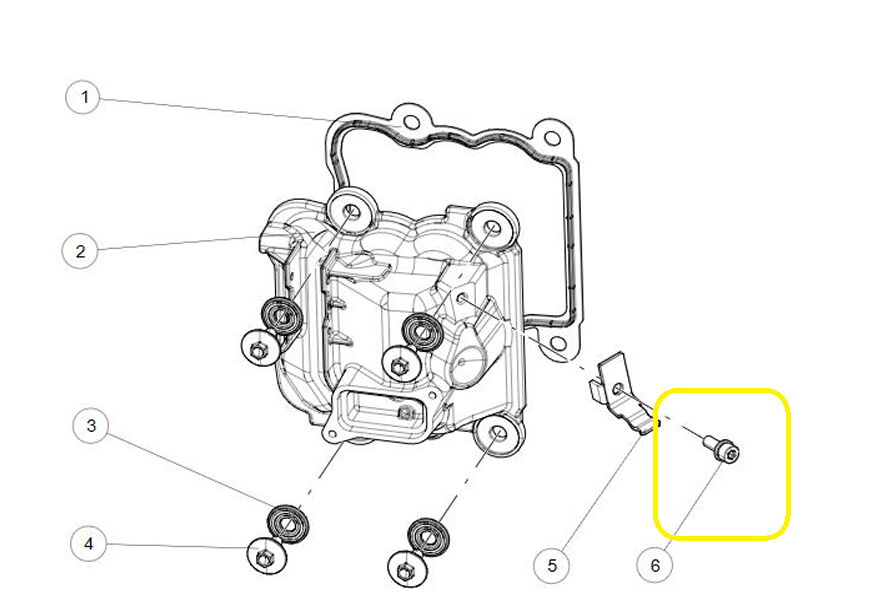 1
2
3
4
5
6