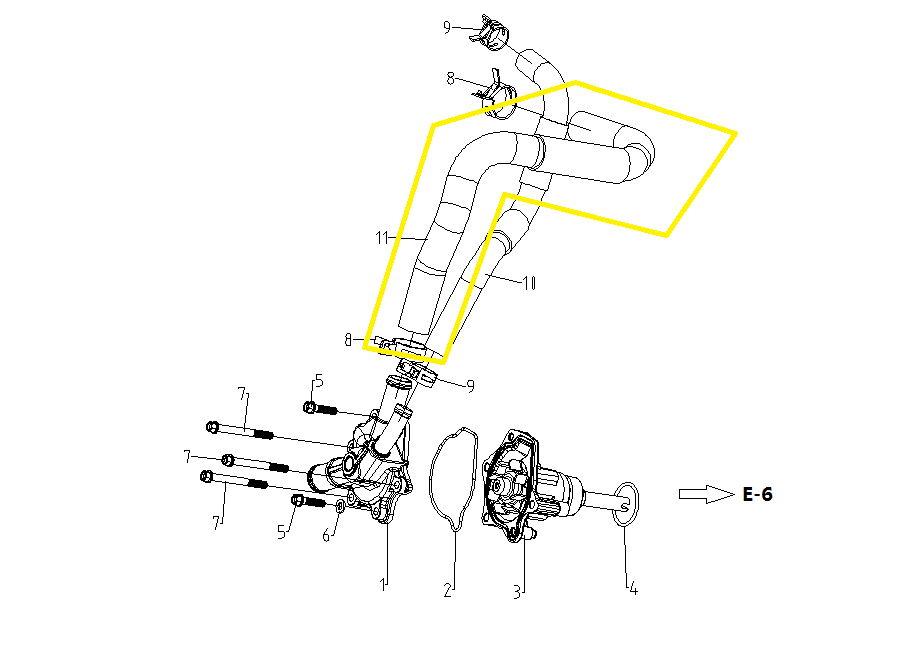 9
8
11
10
8
9
5
7
7
7
5
6
1
2
3
4
E-6