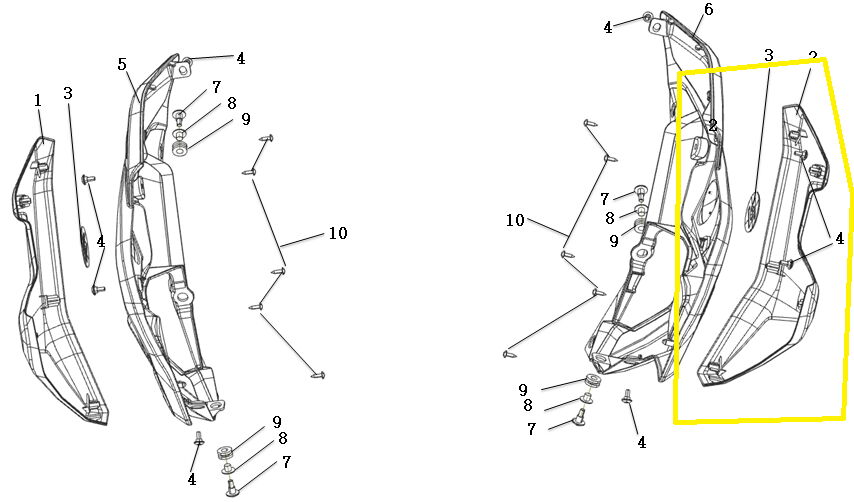 1
3
4
5
4
7
8
9
10
4
9
8
7
4
6
3
2
2
7
8
9
10
4
9
8
7
4