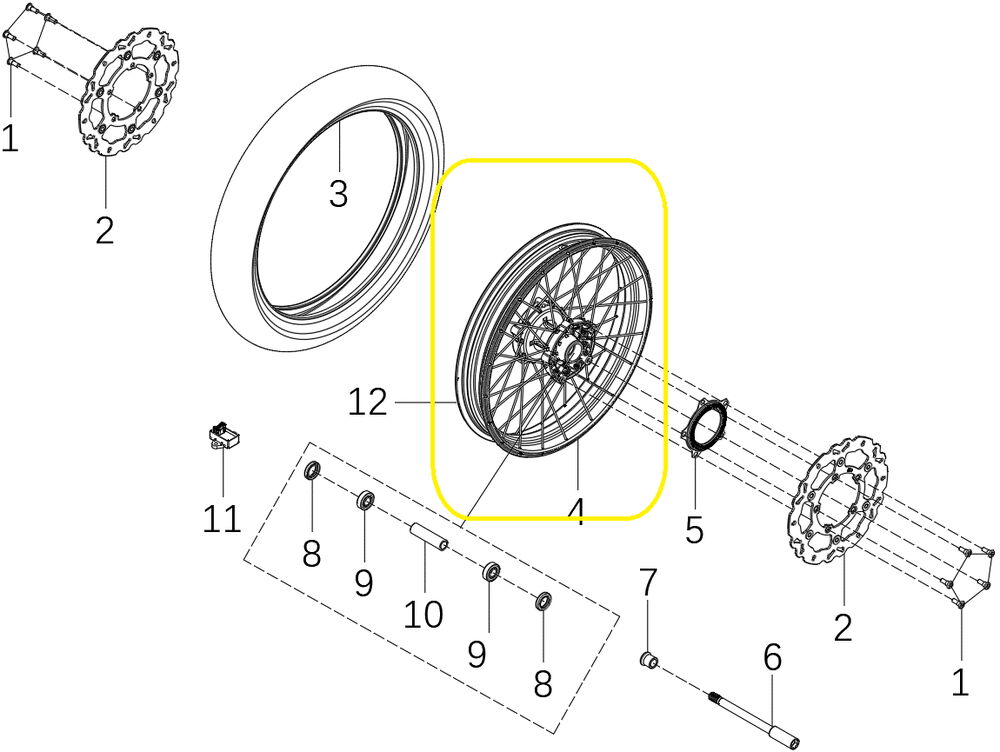 1
2
3
12
4
5
11
8
9
10
9
8
7
6
2
1