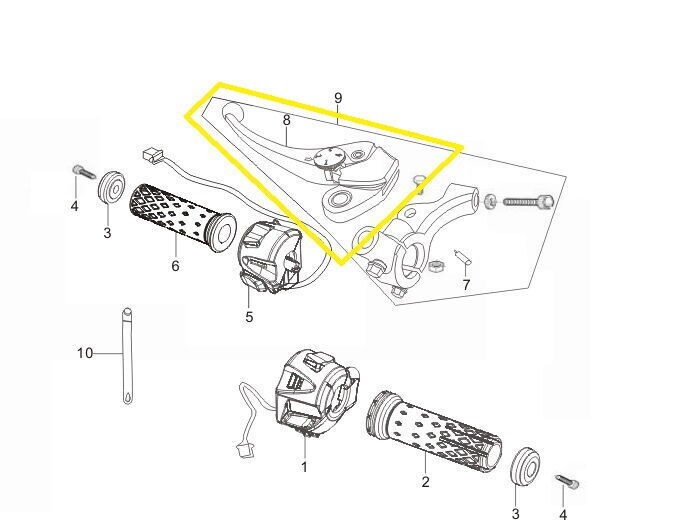 9
8
4
3
6
5
7
10
1
2
3
4