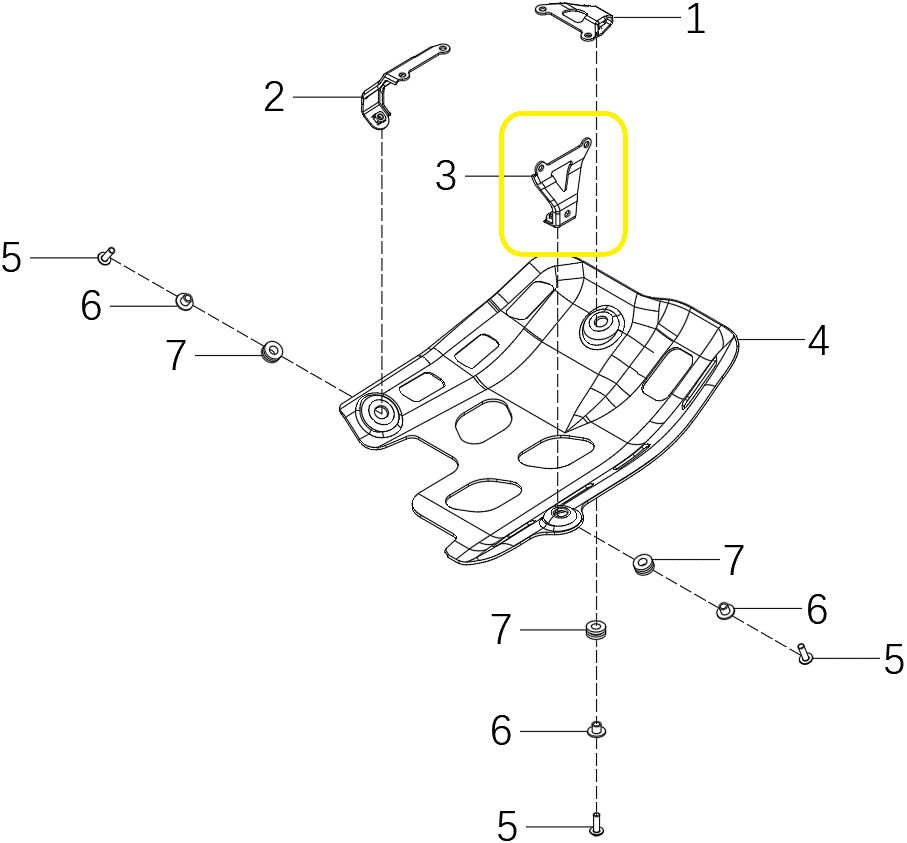 1
2
3
5
6
7
4
7
6
7
5
6
5