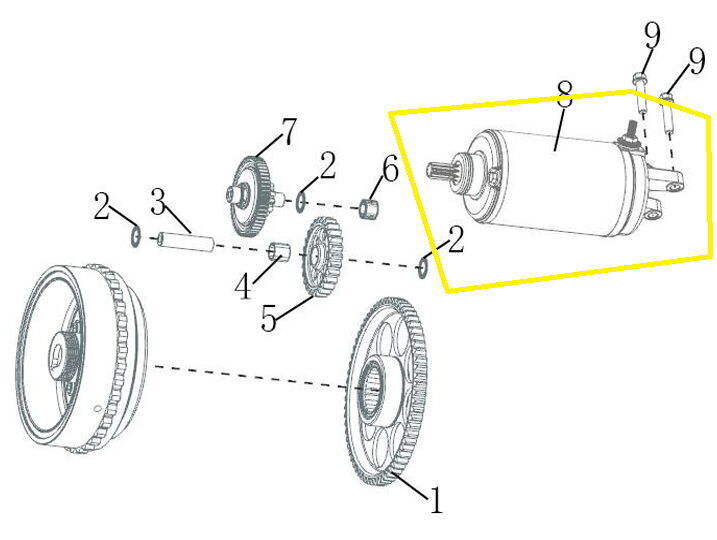 9
9
8
7
2
6
2
3
2
4
5
1