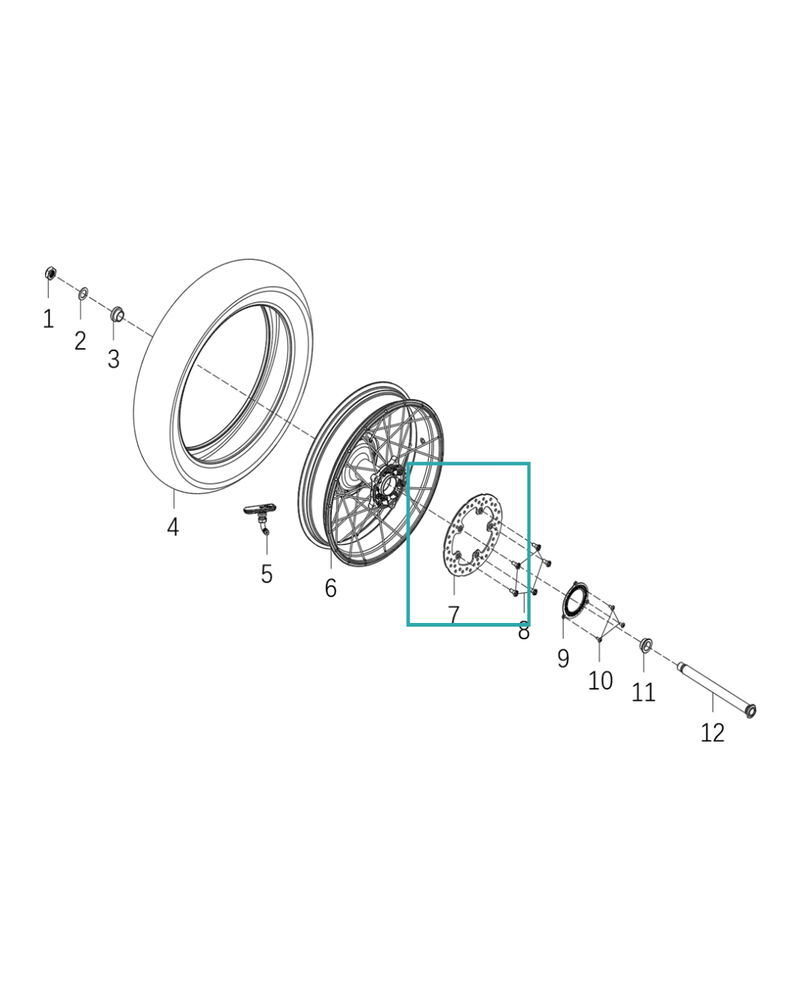 1
2
3
4
5
6
7
8
9
10
11
12