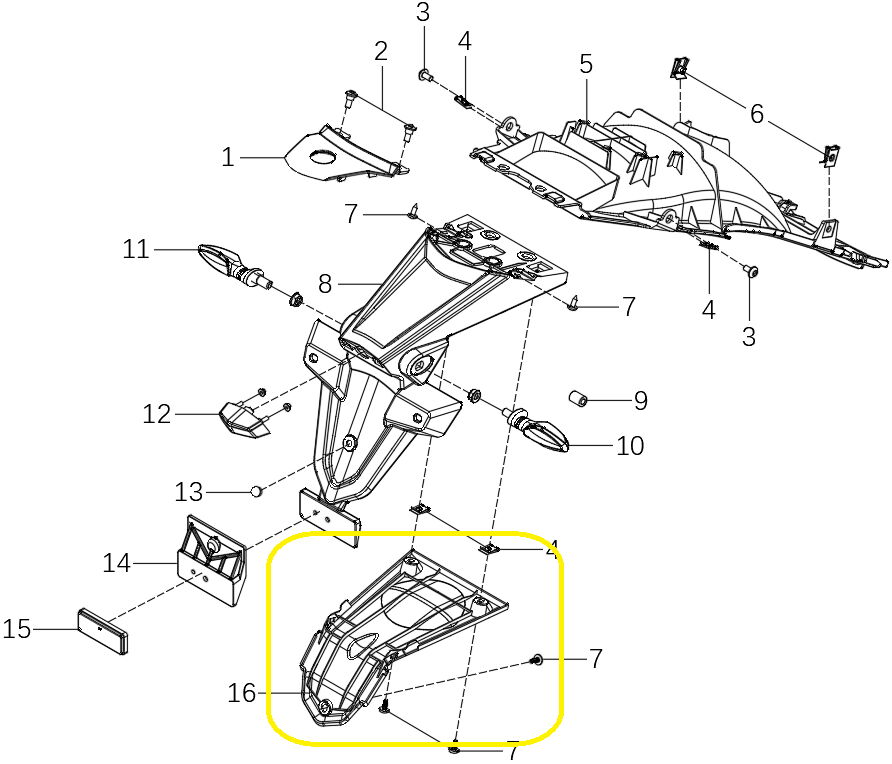 3
2
4
5
6
1
7
11
8
7
4
3
9
12
10
13
4
14
15
7
16
7