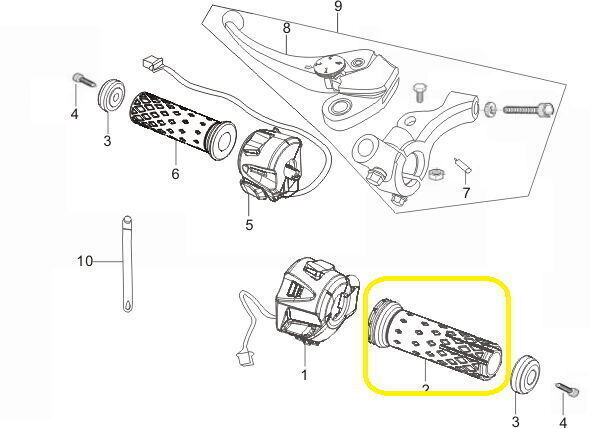 9
8
4
3
6
5
7
10
1
2
3
4