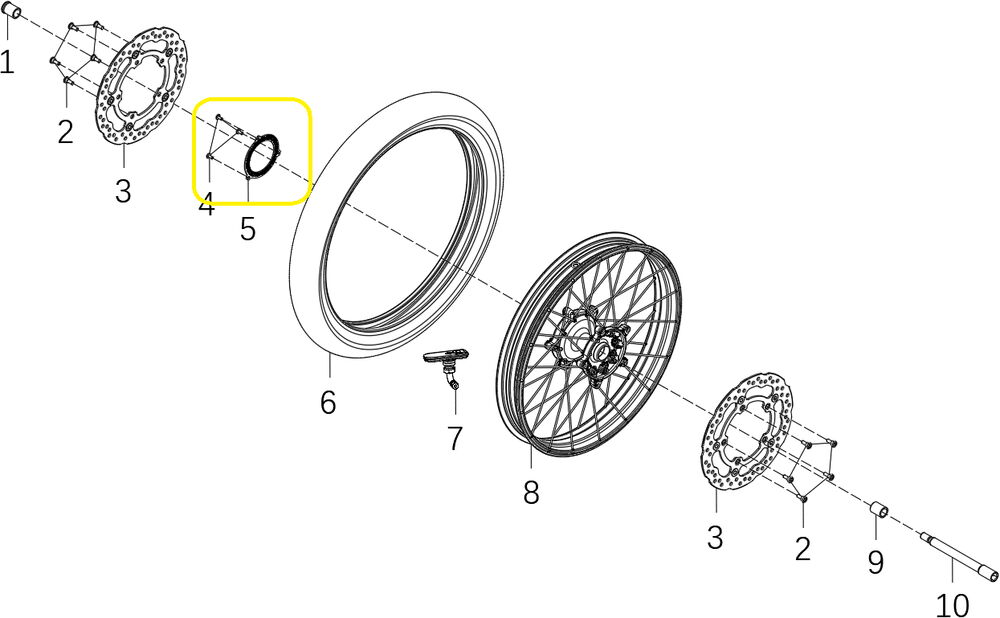 1
2
3
4
5
6
7
8
3
2
9
10