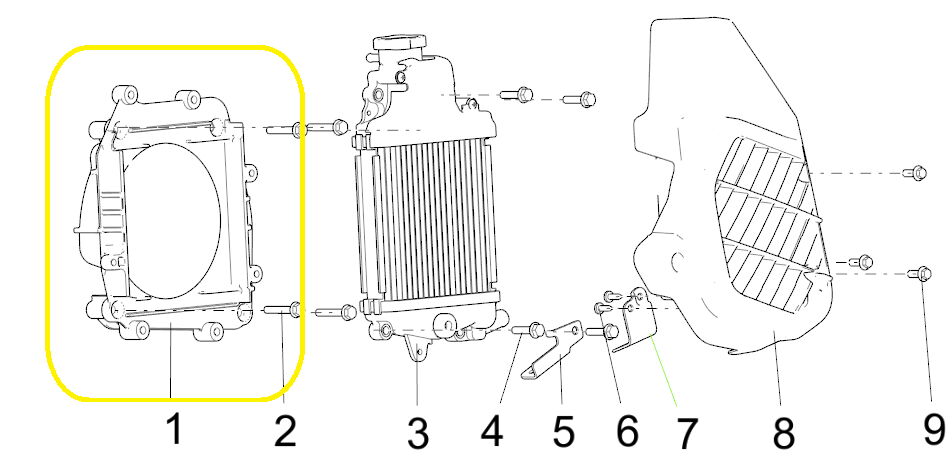 1 2 3 4 5 6 7 8 9