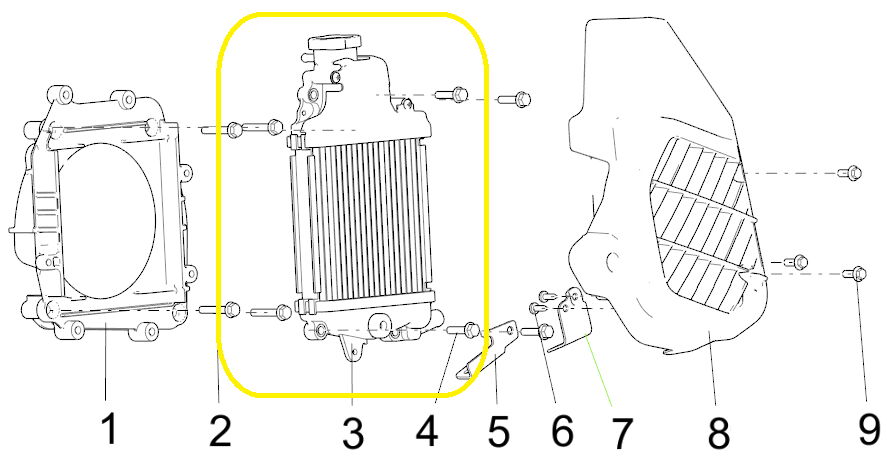 1 2 3 4 5 6 7 8 9