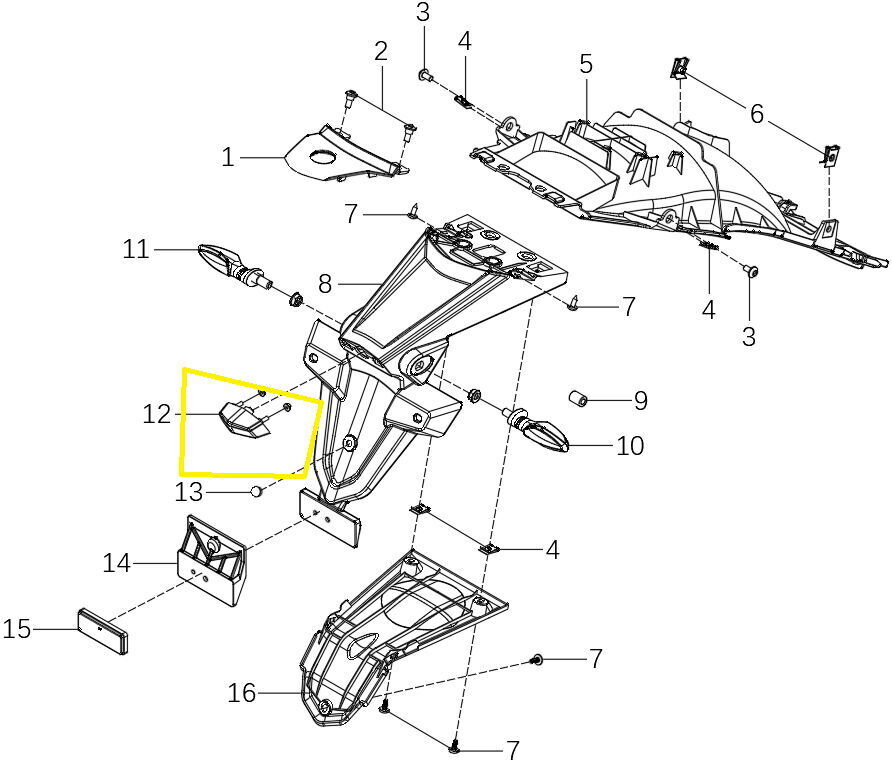 3
2
4
5
6
1
7
11
8
7
4
3
12
9
10
13
4
14
15
7
16
7