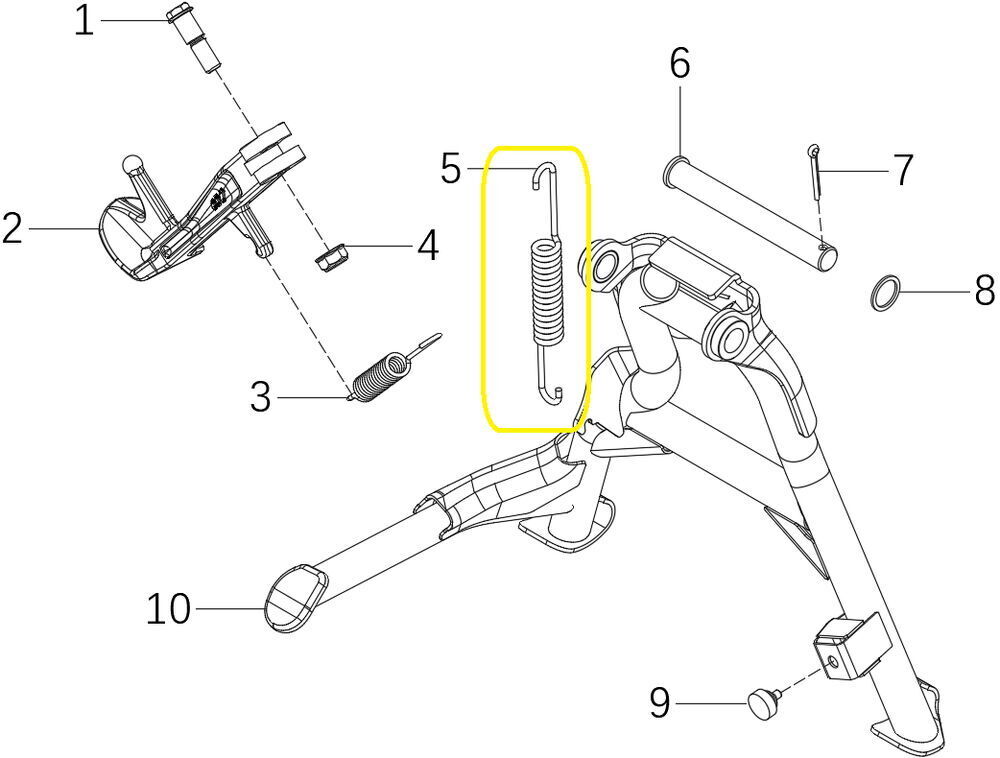 1
2
3
4
5
6
7
8
9
10