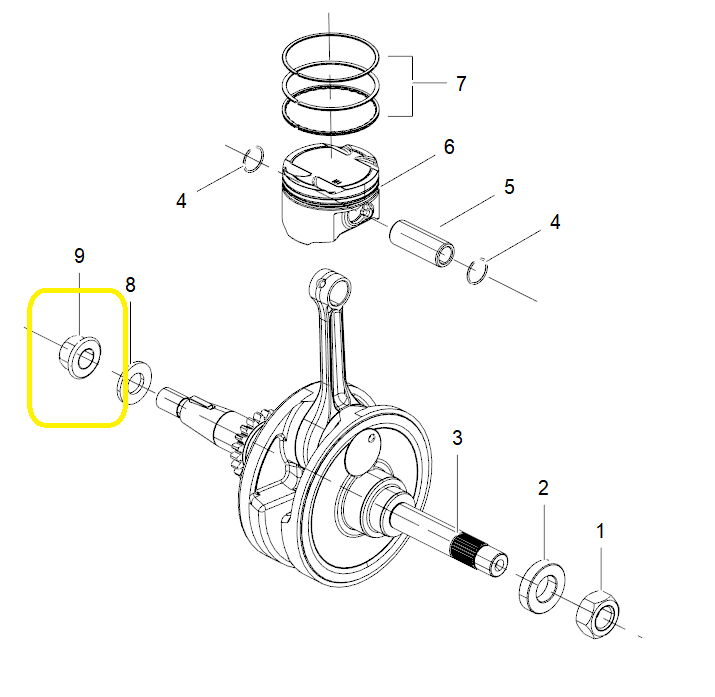 7
6
4
5
4
9
8
3
2
1